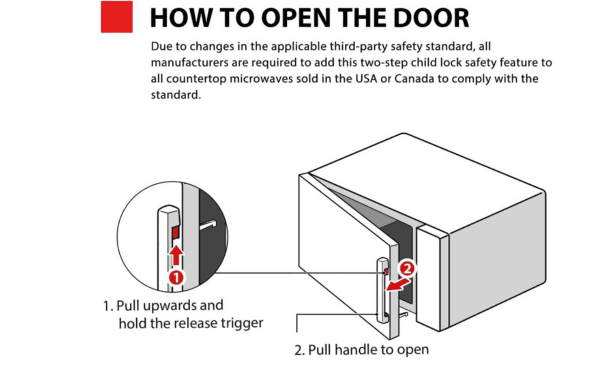 HOW TO OPEN THE DOOR

Due to changes in the applicable third-party safety standard, all manufacturers are required to add this two-step child lock safety feature to all countertop microwaves sold in the USA or Canada to comply with the standard.

1

2

1. Pull upwards and hold the release trigger

2. Pull handle to open