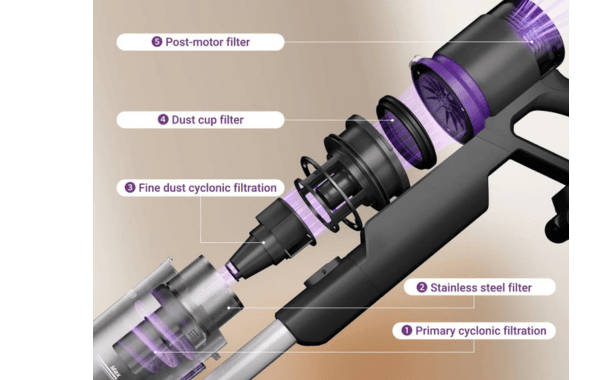 5 Post-motor filter

4 Dust cup filter

3 Fine dust cyclonic filtration

2 Stainless steel filter

1 Primary cyclonic filtration

MAX